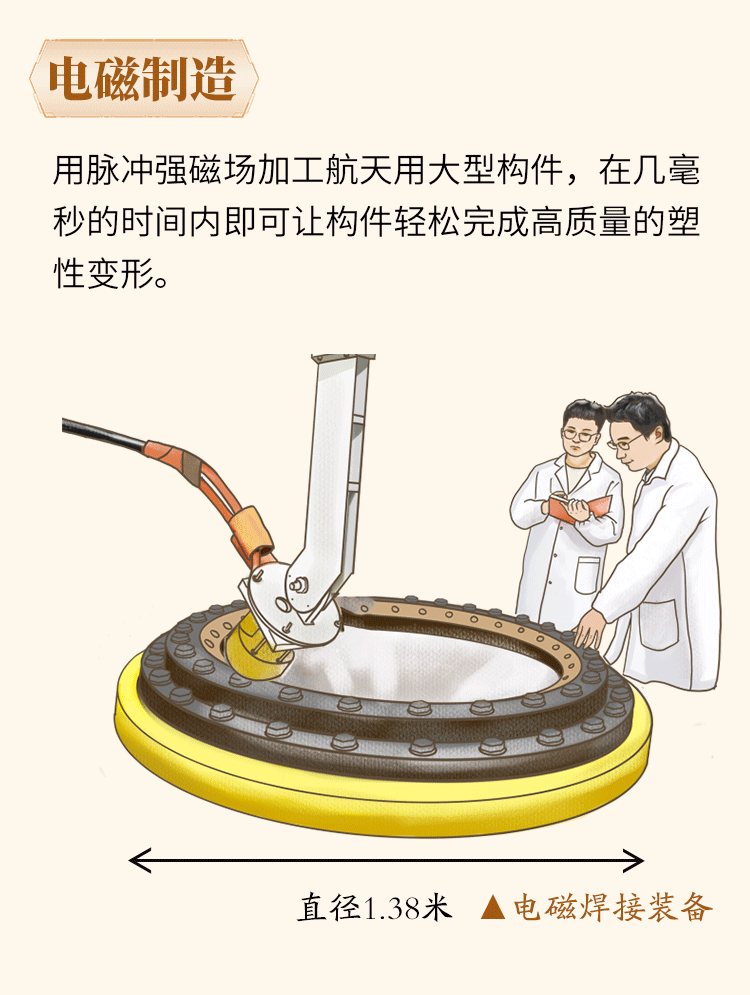 电磁制造

用脉冲强磁场加工航天用大型构件，在几毫秒的时间内即可让构件轻松完成高质量的塑性变形。

直径1.38米 ▲电磁焊接装备