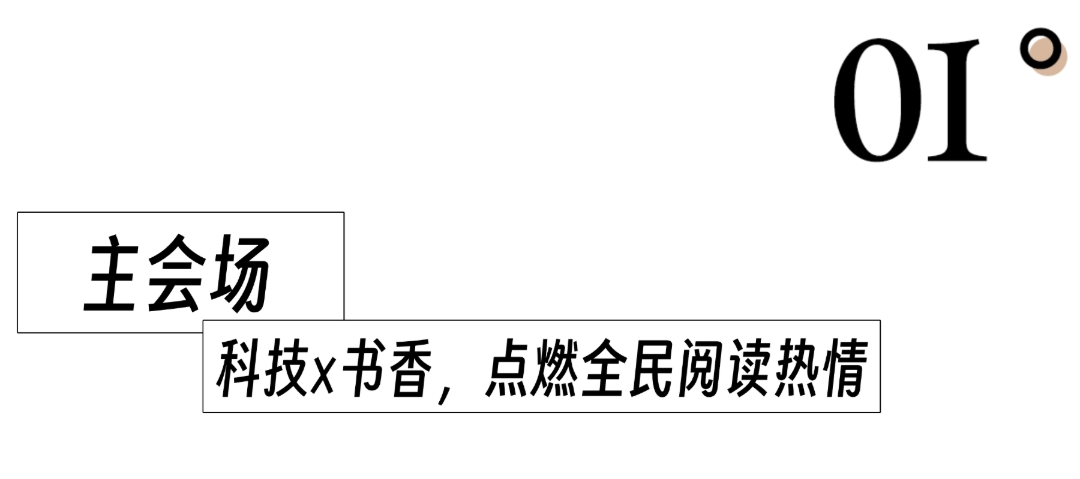 01

主会场

科技x书香，点燃全民阅读热情