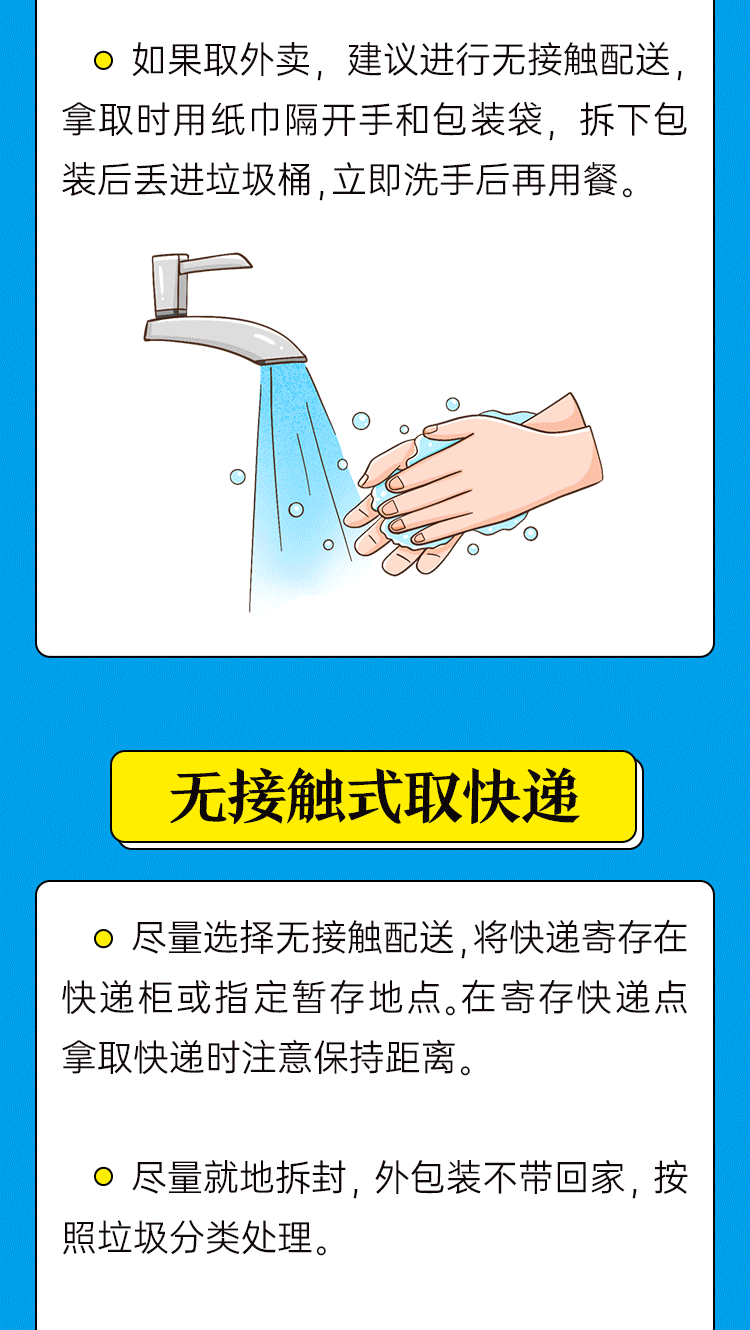 如果取外卖，建议进行无接触配送，拿取时用纸巾隔开手和包装袋，拆下包装后丢进垃圾桶，立即洗手后再用餐。

无接触式取快递

尽量选择无接触配送，将快递寄存在快递柜或指定暂存地点。在寄存快递点拿取快递时注意保持距离。

尽量就地拆封，外包装不带回家，按照垃圾分类处理。