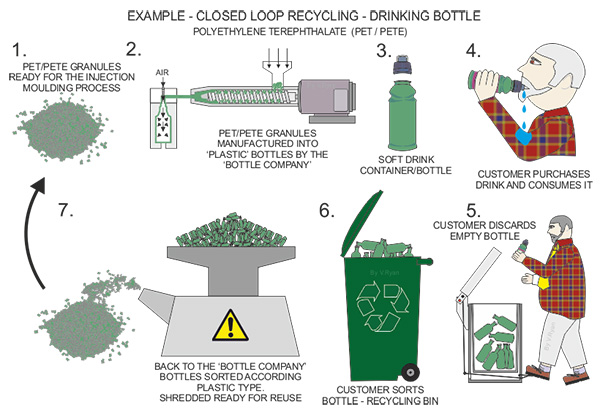 EXAMPLE - CLOSED LOOP RECYCLING - DRINKING BOTTLE
POLYETHYLENE TEREPHTHALATE (PET / PETE)

1.
PET/PETE GRANULES READY FOR THE INJECTION MOULDING PROCESS

2.
AIR

PET/PETE GRANULES MANUFACTURED INTO 'PLASTIC' BOTTLES BY THE 'BOTTLE COMPANY'

3.
SOFT DRINK CONTAINER/BOTTLE

4.
CUSTOMER PURCHASES DRINK AND CONSUMES IT

5.
CUSTOMER DISCARDS EMPTY BOTTLE

By V.Ryan

6.
By V.Ryan

CUSTOMER SORTS BOTTLE - RECYCLING BIN

7.
BACK TO THE 'BOTTLE COMPANY' BOTTLES SORTED ACCORDING PLASTIC TYPE. SHREDDED READY FOR REUSE